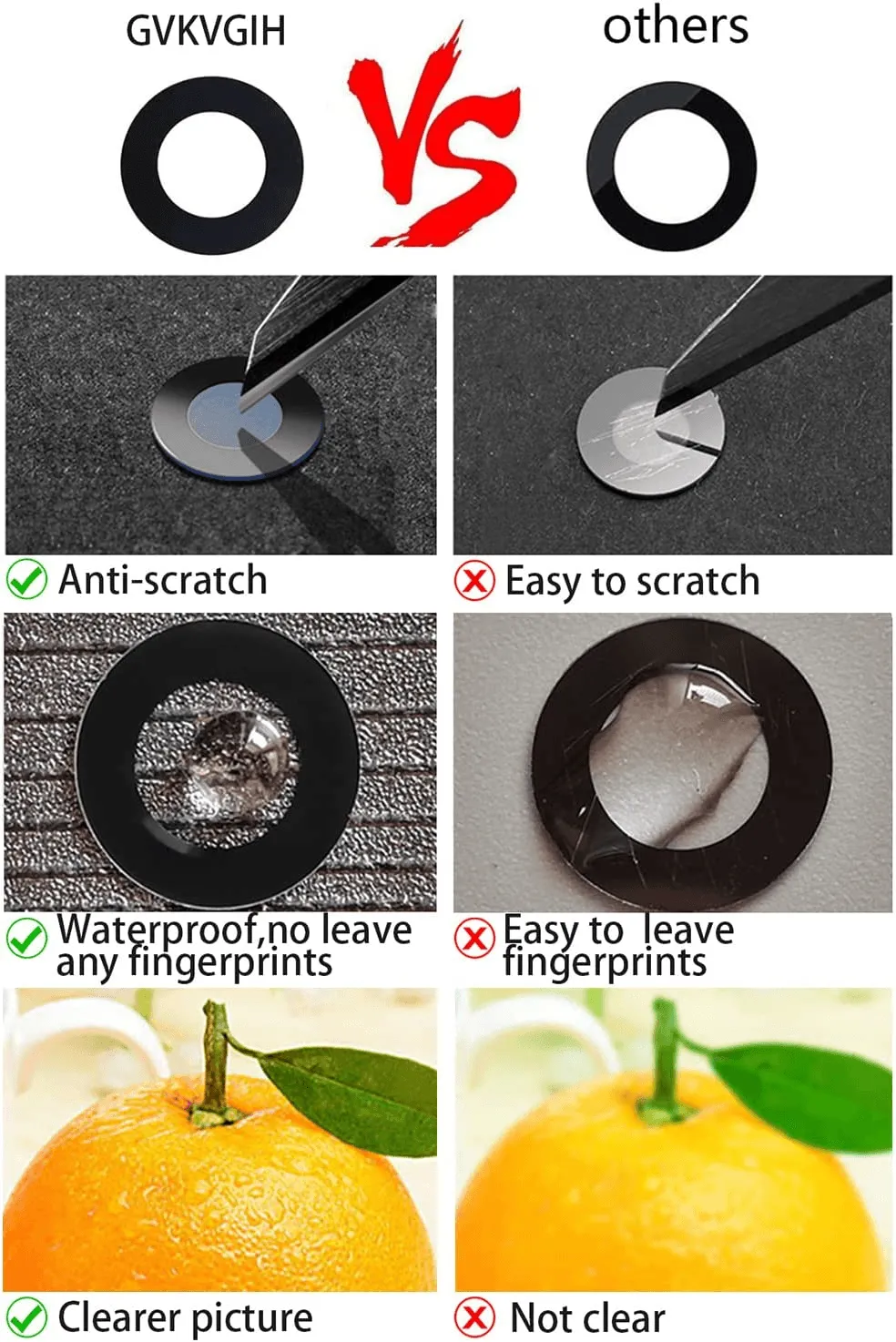 GVKVGIH

VS

others

Anti-scratch

Easy to scratch

Waterproof,no leave any fingerprints

Easy to leave fingerprints

Clearer picture

Not clear